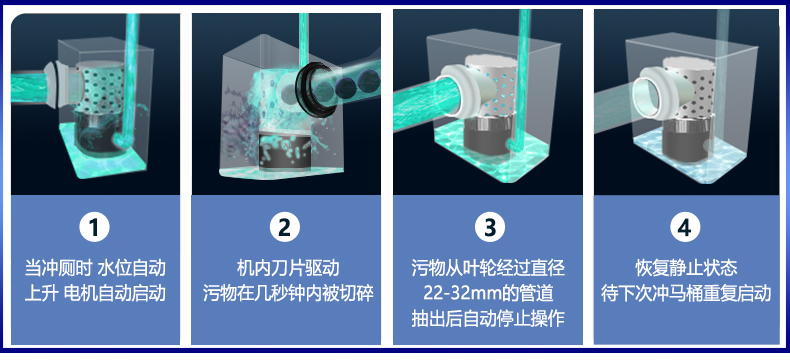 1

当冲厕时 水位自动上升 电机自动启动

2

机内刀片驱动 污物在几秒钟内被切碎

3

污物从叶轮经过直径22-32mm的管道抽出后自动停止操作

4

恢复静止状态 待下次冲马桶重复启动